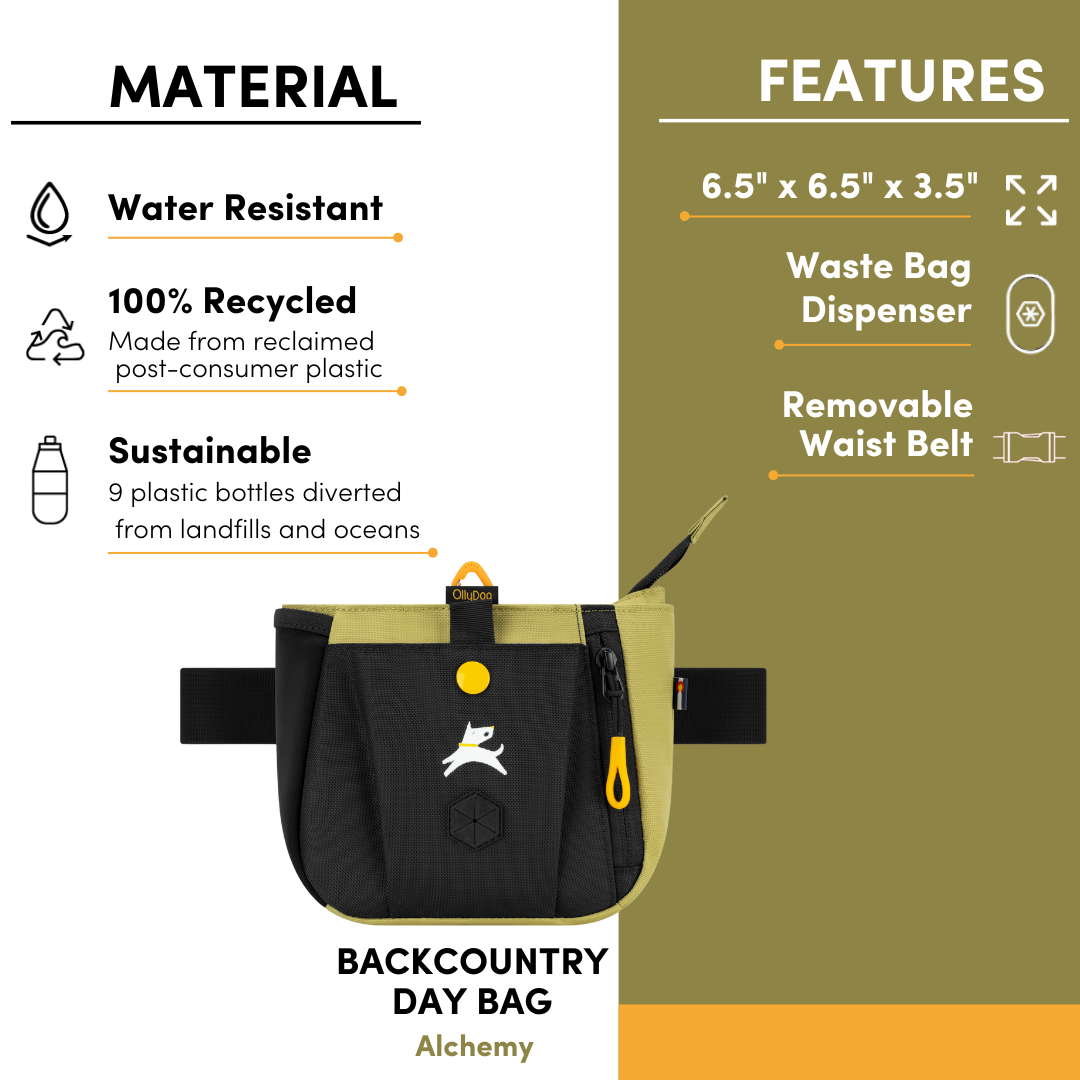 MATERIAL

Water Resistant

100% Recycled
Made from reclaimed post-consumer plastic

Sustainable
9 plastic bottles diverted from landfills and oceans

FEATURES

6.5" x 6.5" x 3.5"

Waste Bag Dispenser

Removable Waist Belt

OllyDog

BACKCOUNTRY DAY BAG
Alchemy