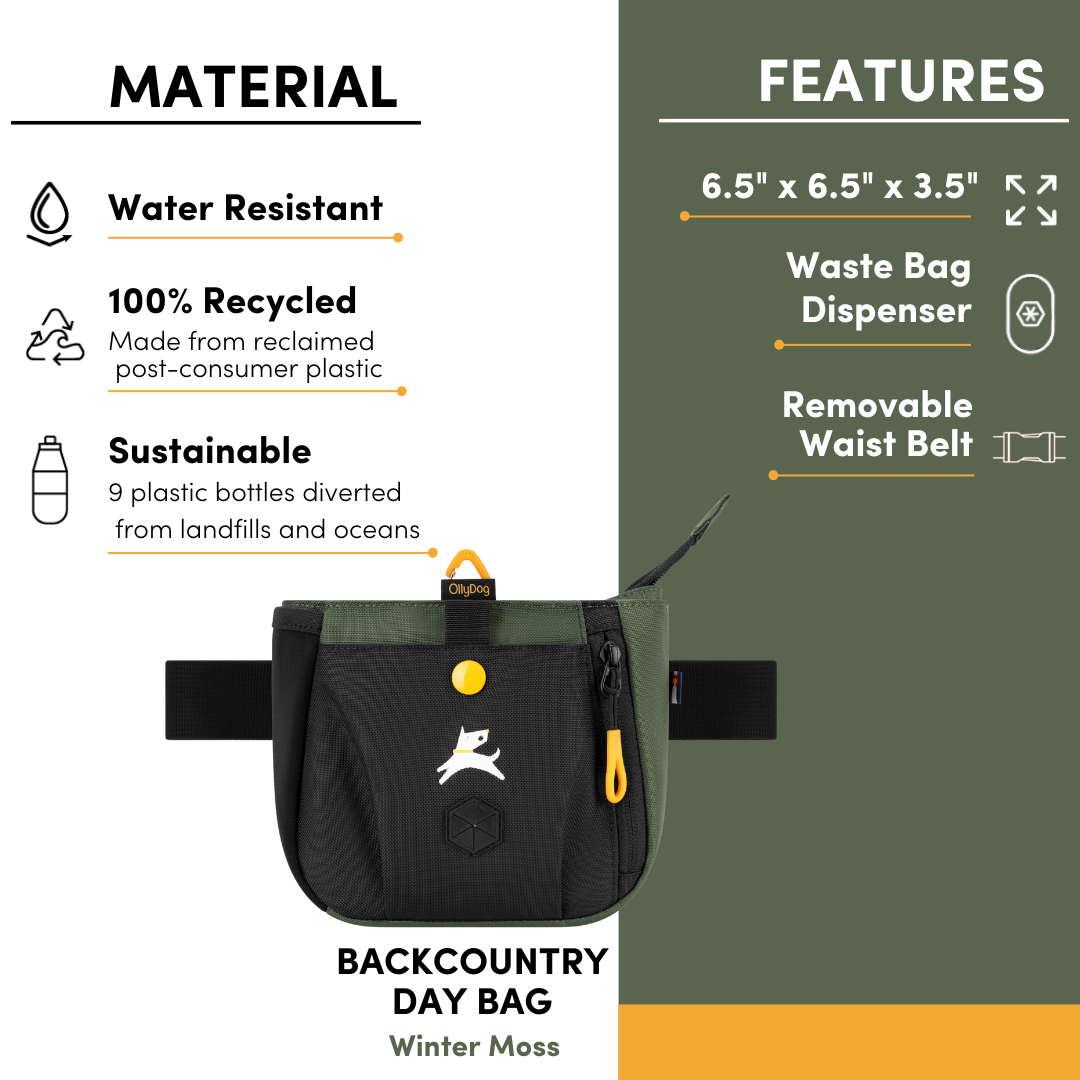 MATERIAL

Water Resistant

100% Recycled
Made from reclaimed post-consumer plastic

Sustainable
9 plastic bottles diverted from landfills and oceans

FEATURES

6.5" x 6.5" x 3.5"

Waste Bag Dispenser

Removable Waist Belt

OllyDog

BACKCOUNTRY DAY BAG
Winter Moss