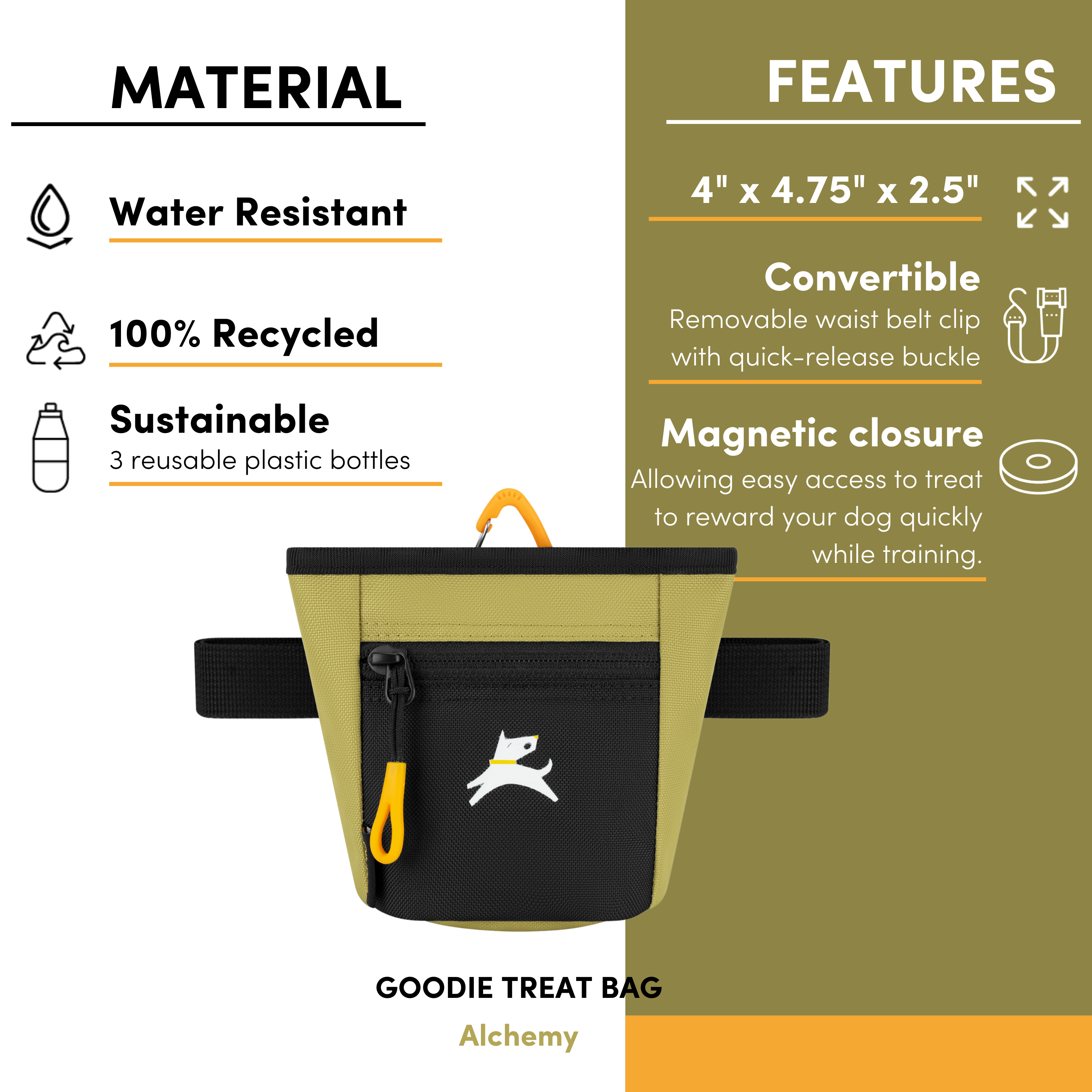 MATERIAL

Water Resistant

100% Recycled

Sustainable
3 reusable plastic bottles

FEATURES

4" x 4.75" x 2.5"

Convertible
Removable waist belt clip with quick-release buckle

Magnetic closure
Allowing easy access to treat to reward your dog quickly while training.

GOODIE TREAT BAG

Alchemy